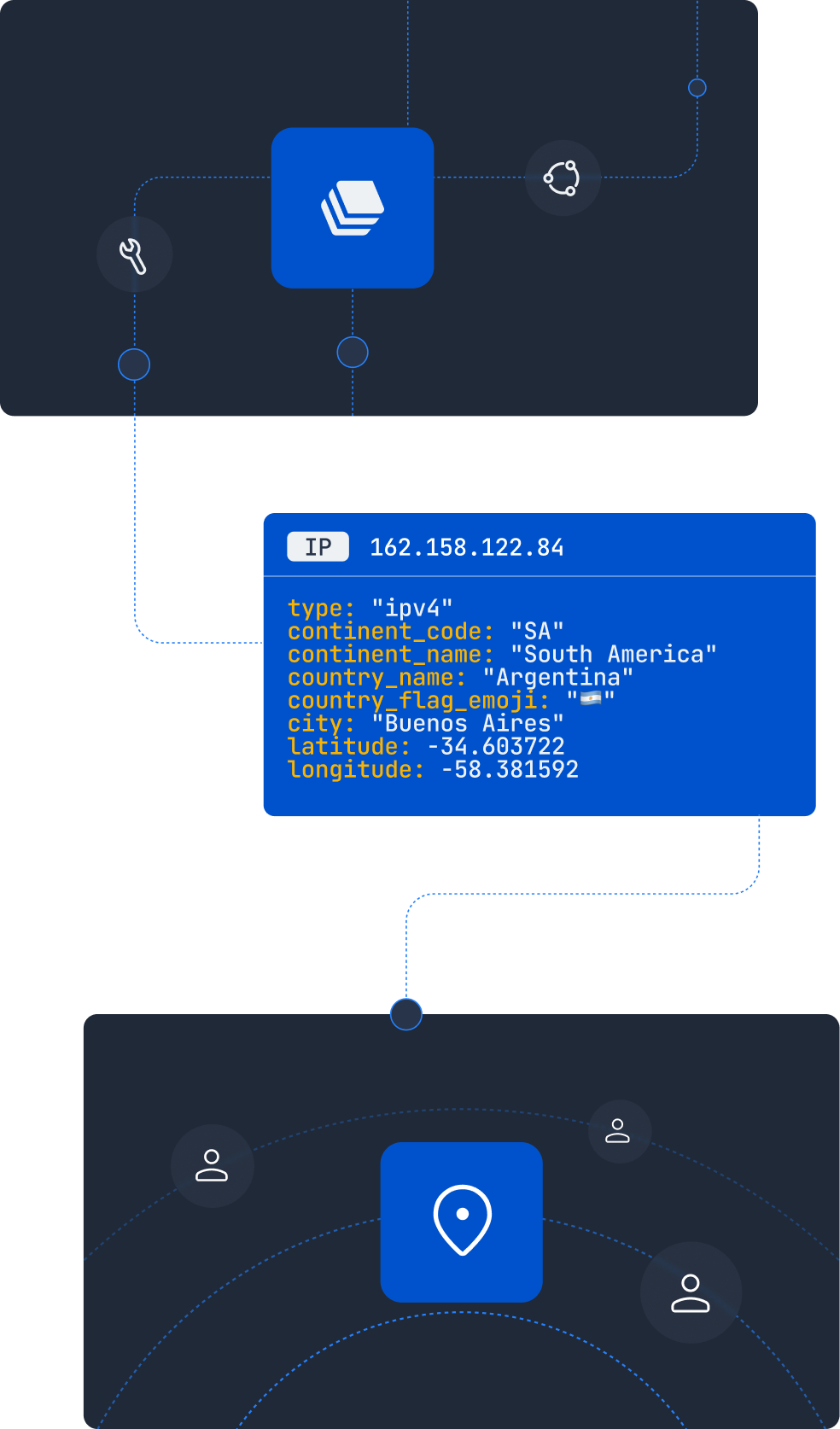 IP 162.158.122.84

type: "ipv4"
continent_code: "SA"
continent_name: "South America"
country_name: "Argentina"
country_flag_emoji: "🇦🇷"
city: "Buenos Aires"
latitude: -34.603722
longitude: -58.381592